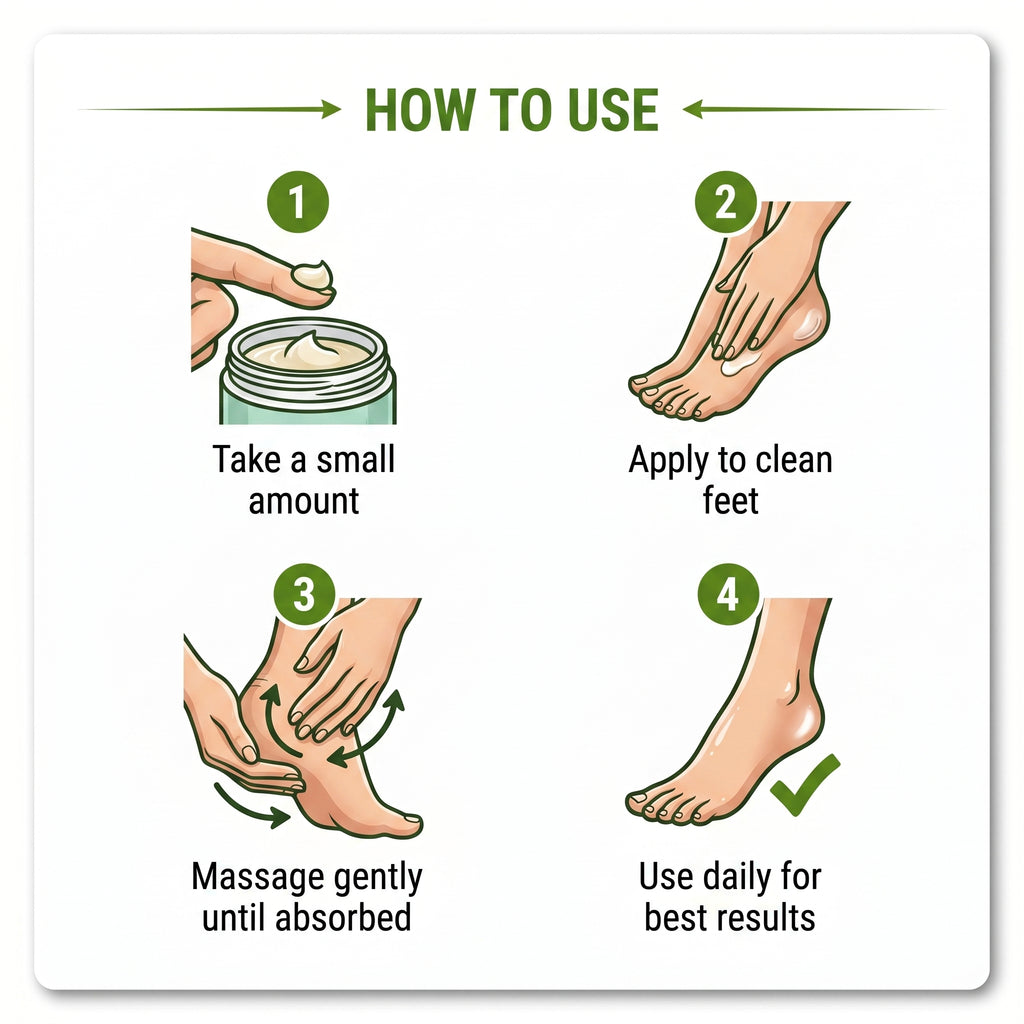 HOW TO USE

1
Take a small amount

2
Apply to clean feet

3
Massage gently until absorbed

4
Use daily for best results