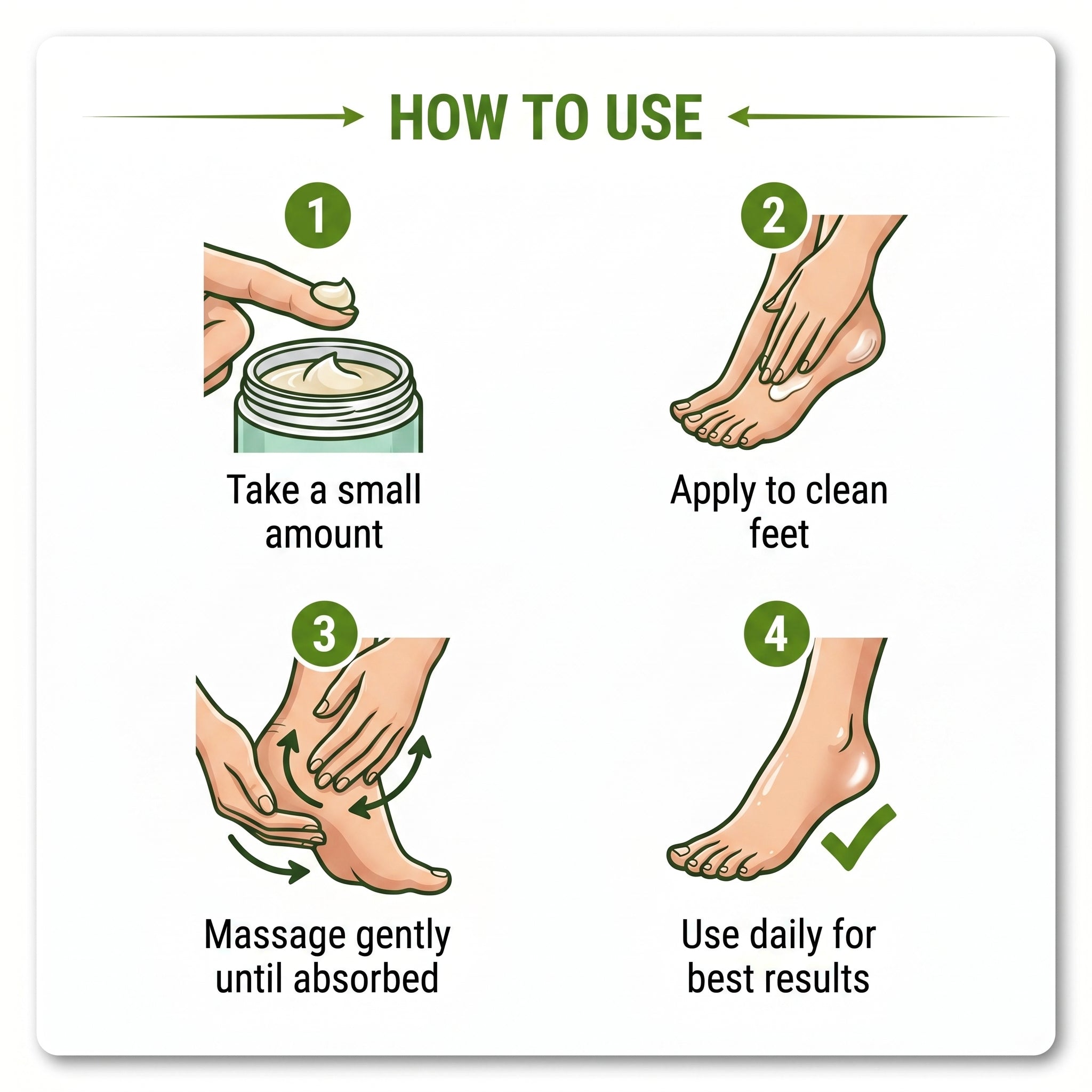 HOW TO USE

1

Take a small amount

2

Apply to clean feet

3

Massage gently until absorbed

4

Use daily for best results