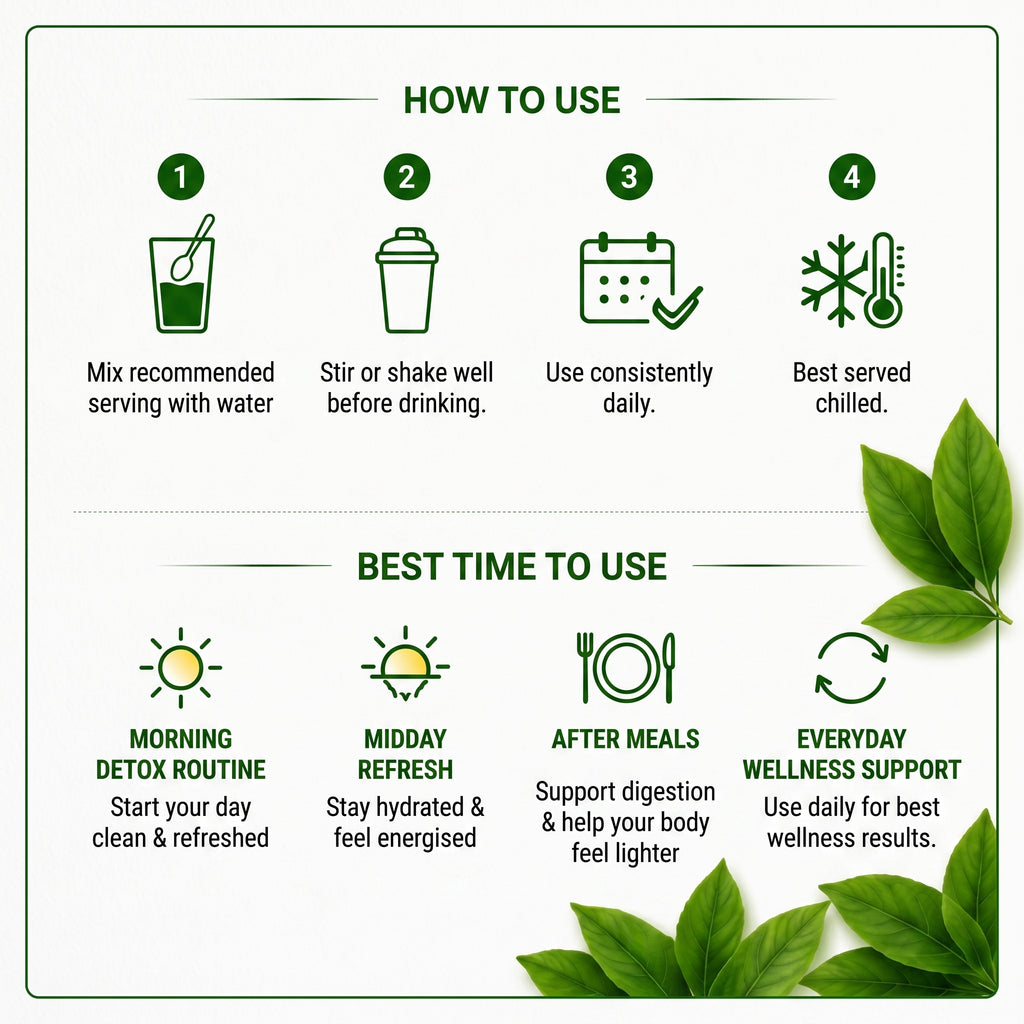 HOW TO USE

1
Mix recommended serving with water

2
Stir or shake well before drinking.

3
Use consistently daily.

4
Best served chilled.

BEST TIME TO USE

MORNING DETOX ROUTINE
Start your day clean & refreshed

MIDDAY REFRESH
Stay hydrated & feel energised

AFTER MEALS
Support digestion & help your body feel lighter

EVERYDAY WELLNESS SUPPORT
Use daily for best wellness results.